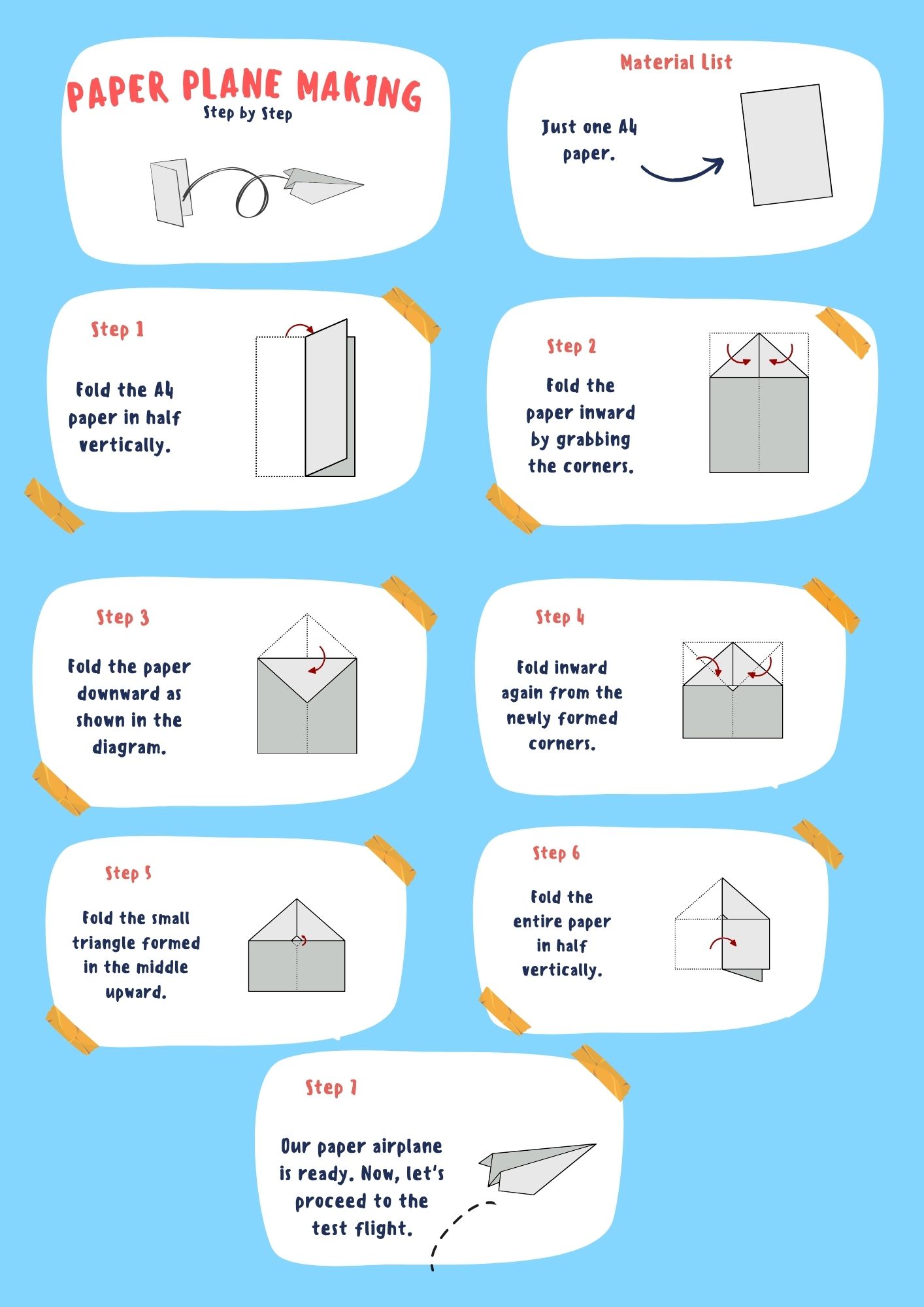 PAPER PLANE MAKING
Step by Step

Material List

Just one A4 paper.

Step 1

Fold the A4 paper in half vertically.

Step 2

Fold the paper inward by grabbing the corners.

Step 3

Fold the paper downward as shown in the diagram.

Step 4

Fold inward again from the newly formed corners.

Step 5

Fold the small triangle formed in the middle upward.

Step 6

Fold the entire paper in half vertically.

Step 7

Our paper airplane is ready. Now, let's proceed to the test flight.